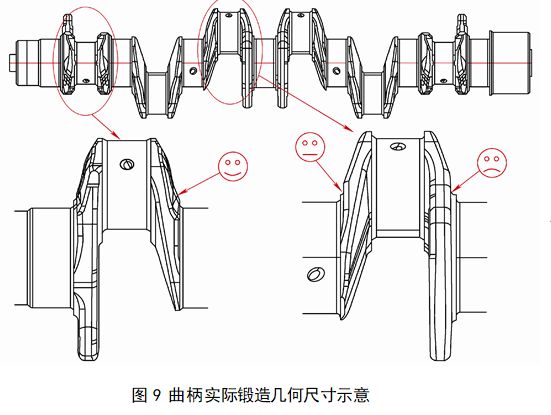 图 9 曲柄实际锻造几何尺寸示意